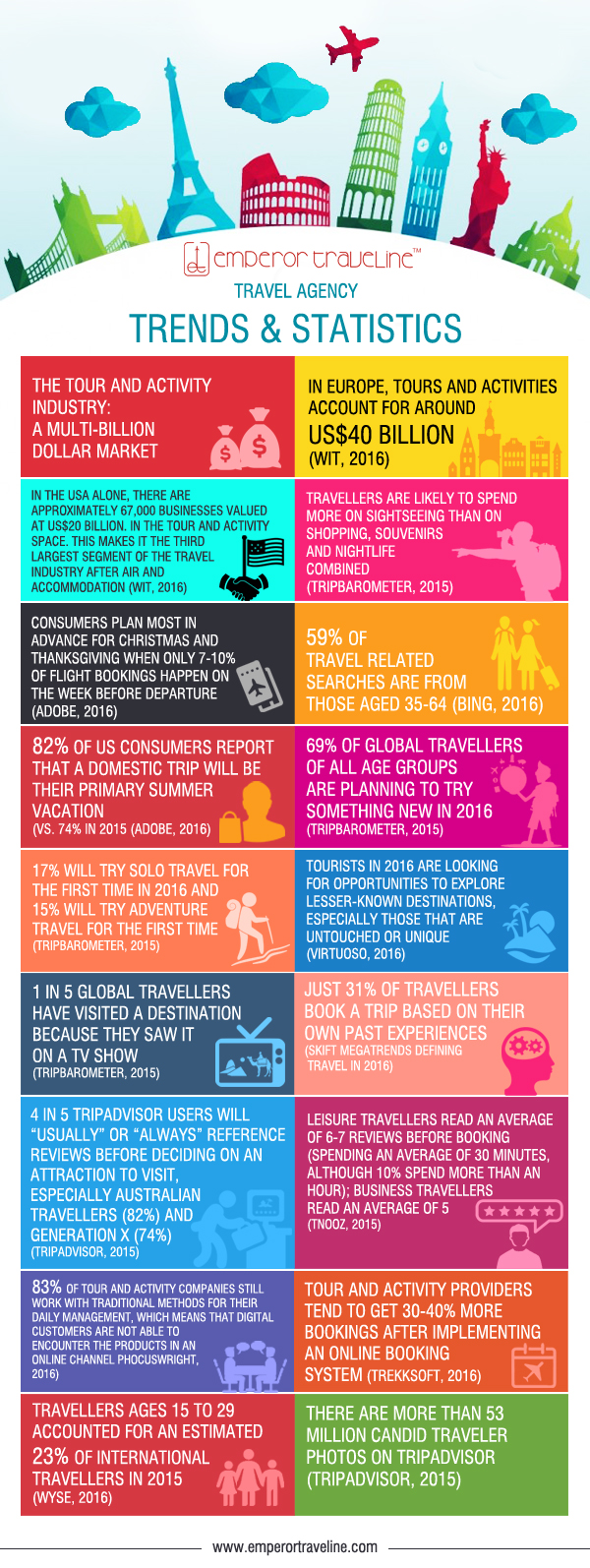 emperor traveline™

TRAVEL AGENCY

TRENDS & STATISTICS

THE TOUR AND ACTIVITY INDUSTRY: A MULTI-BILLION DOLLAR MARKET

IN EUROPE, TOURS AND ACTIVITIES ACCOUNT FOR AROUND US$40 BILLION (WIT, 2016)

IN THE USA ALONE, THERE ARE APPROXIMATELY 67,000 BUSINESSES VALUED AT US$20 BILLION. IN THE TOUR AND ACTIVITY SPACE. THIS MAKES IT THE THIRD LARGEST SEGMENT OF THE TRAVEL INDUSTRY AFTER AIR AND ACCOMMODATION (WIT, 2016)

TRAVELLERS ARE LIKELY TO SPEND MORE ON SIGHTSEEING THAN ON SHOPPING, SOUVENIRS AND NIGHTLIFE COMBINED (TRIPBAROMETER, 2015)

CONSUMERS PLAN MOST IN ADVANCE FOR CHRISTMAS AND THANKSGIVING WHEN ONLY 7-10% OF FLIGHT BOOKINGS HAPPEN ON THE WEEK BEFORE DEPARTURE (ADOBE, 2016)

59% OF TRAVEL RELATED SEARCHES ARE FROM THOSE AGED 35-64 (BING, 2016)

82% OF US CONSUMERS REPORT THAT A DOMESTIC TRIP WILL BE THEIR PRIMARY SUMMER VACATION (VS. 74% IN 2015 (ADOBE, 2016)

69% OF GLOBAL TRAVELLERS OF ALL AGE GROUPS ARE PLANNING TO TRY SOMETHING NEW IN 2016 (TRIPBAROMETER, 2015)

17% WILL TRY SOLO TRAVEL FOR THE FIRST TIME IN 2016 AND 15% WILL TRY ADVENTURE TRAVEL FOR THE FIRST TIME (TRIPBAROMETER, 2015)

TOURISTS IN 2016 ARE LOOKING FOR OPPORTUNITIES TO EXPLORE LESSER-KNOWN DESTINATIONS, ESPECIALLY THOSE THAT ARE UNTOUCHED OR UNIQUE (VIRTUOSO, 2016)

1 IN 5 GLOBAL TRAVELLERS HAVE VISITED A DESTINATION BECAUSE THEY SAW IT ON A TV SHOW (TRIPBAROMETER, 2015)

JUST 31% OF TRAVELLERS BOOK A TRIP BASED ON THEIR OWN PAST EXPERIENCES (SKIFT MEGATRENDS DEFINING TRAVEL IN 2016)

4 IN 5 TRIPADVISOR USERS WILL "USUALLY" OR "ALWAYS" REFERENCE REVIEWS BEFORE DECIDING ON AN ATTRACTION TO VISIT, ESPECIALLY AUSTRALIAN TRAVELLERS (82%) AND GENERATION X (74%) (TRIPADVISOR, 2015)

LEISURE TRAVELLERS READ AN AVERAGE OF 6-7 REVIEWS BEFORE BOOKING (SPENDING AN AVERAGE OF 30 MINUTES, ALTHOUGH 10% SPEND MORE THAN AN HOUR); BUSINESS TRAVELLERS READ AN AVERAGE OF 5 (TNOOZ, 2015)

83% OF TOUR AND ACTIVITY COMPANIES STILL WORK WITH TRADITIONAL METHODS FOR THEIR DAILY MANAGEMENT, WHICH MEANS THAT DIGITAL CUSTOMERS ARE NOT ABLE TO ENCOUNTER THE PRODUCTS IN AN ONLINE CHANNEL PHOCUSWRIGHT, 2016)

TOUR AND ACTIVITY PROVIDERS TEND TO GET 30-40% MORE BOOKINGS AFTER IMPLEMENTING AN ONLINE BOOKING SYSTEM (TREKKSOFT, 2016)

TRAVELLERS AGES 15 TO 29 ACCOUNTED FOR AN ESTIMATED 23% OF INTERNATIONAL TRAVELLERS IN 2015 (WYSE, 2016)

THERE ARE MORE THAN 53 MILLION CANDID TRAVELER PHOTOS ON TRIPADVISOR (TRIPADVISOR, 2015)

www.emperortraveline.com